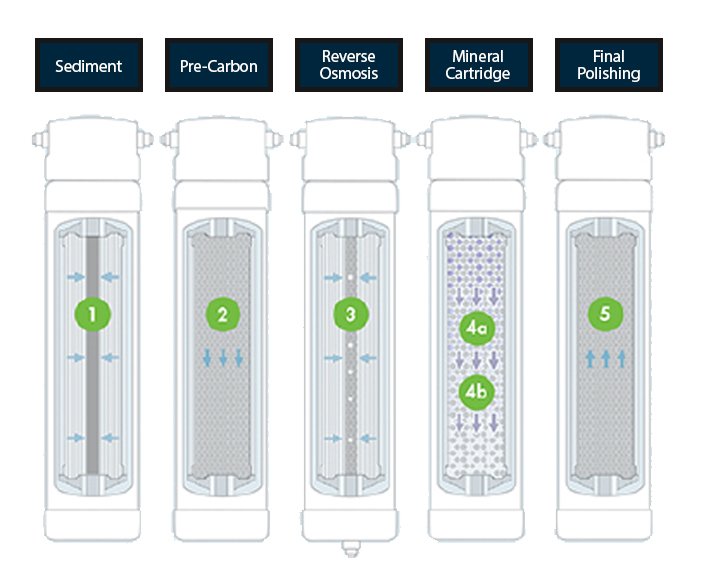 Sediment

Pre-Carbon

Reverse Osmosis

Mineral Cartridge

Final Polishing

1

2

3

4a

4b

5